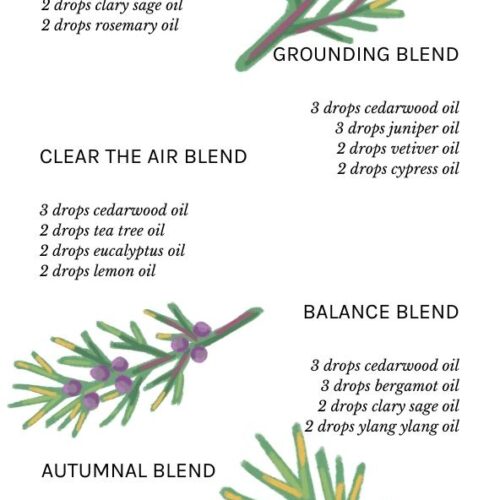 2 drops clary sage oil
2 drops rosemary oil

GROUNDING BLEND

3 drops cedarwood oil
3 drops juniper oil
2 drops vetiver oil
2 drops cypress oil

CLEAR THE AIR BLEND

3 drops cedarwood oil
2 drops tea tree oil
2 drops eucalyptus oil
2 drops lemon oil

BALANCE BLEND

3 drops cedarwood oil
3 drops bergamot oil
2 drops clary sage oil
2 drops ylang ylang oil

AUTUMNAL BLEND