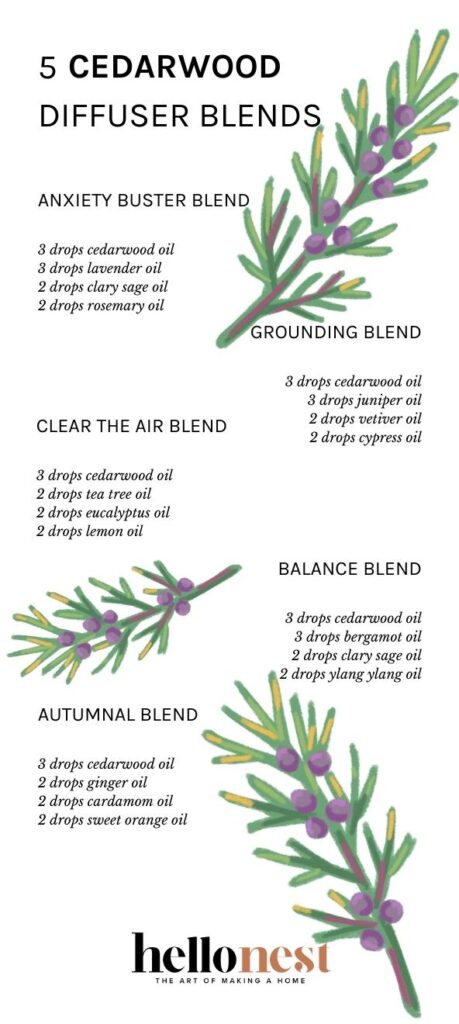 5 CEDARWOOD DIFFUSER BLENDS

ANXIETY BUSTER BLEND

3 drops cedarwood oil
3 drops lavender oil
2 drops clary sage oil
2 drops rosemary oil

GROUNDING BLEND

3 drops cedarwood oil
3 drops juniper oil
2 drops vetiver oil
2 drops cypress oil

CLEAR THE AIR BLEND

3 drops cedarwood oil
2 drops tea tree oil
2 drops eucalyptus oil
2 drops lemon oil

BALANCE BLEND

3 drops cedarwood oil
3 drops bergamot oil
2 drops clary sage oil
2 drops ylang ylang oil

AUTUMNAL BLEND

3 drops cedarwood oil
2 drops ginger oil
2 drops cardamom oil
2 drops sweet orange oil

hellonest
THE ART OF MAKING A HOME